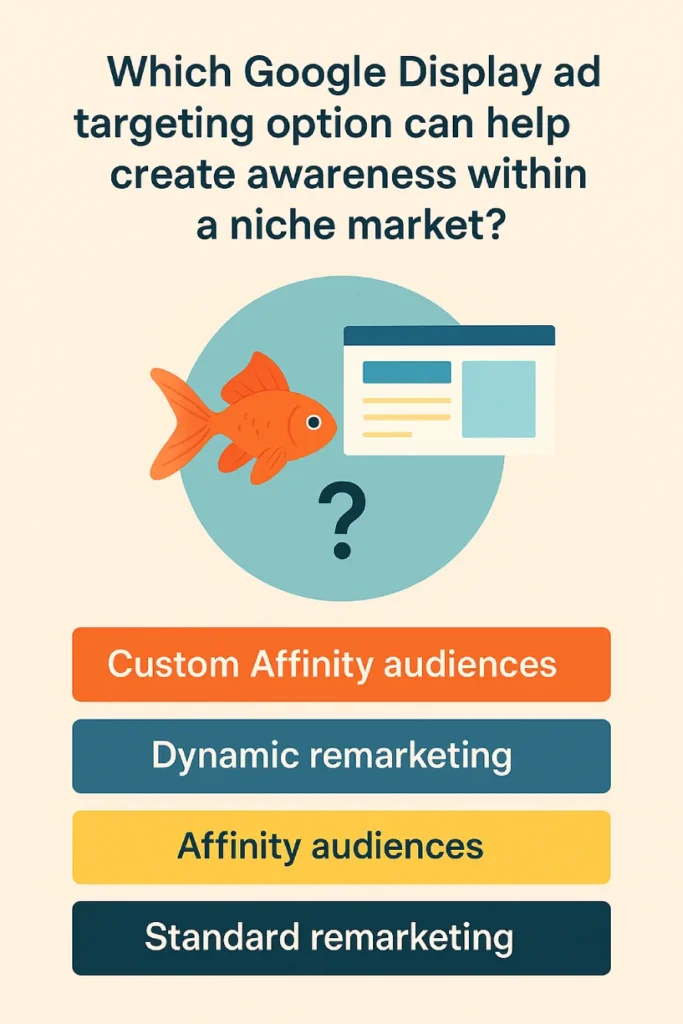 Which Google Display ad targeting option can help create awareness within a niche market?

?

Custom Affinity audiences

Dynamic remarketing

Affinity audiences

Standard remarketing